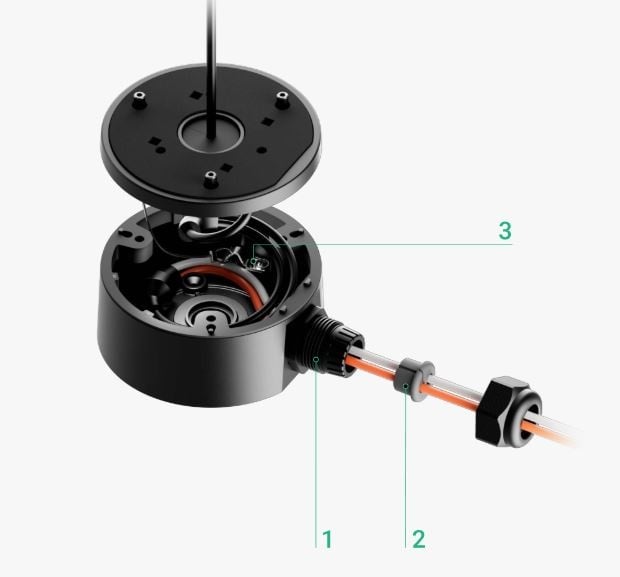 3

1

2